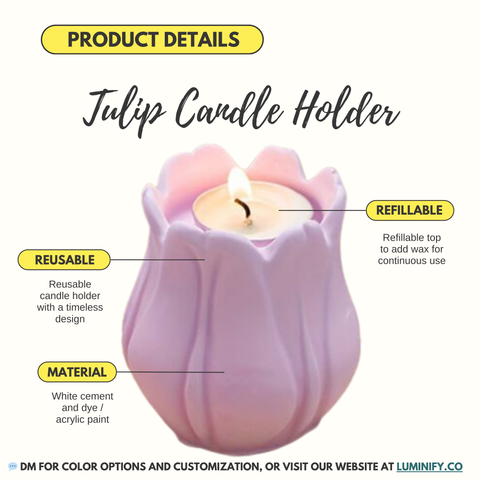 PRODUCT DETAILS

Tulip Candle Holder

REFILLABLE

Refillable top to add wax for continuous use

REUSABLE

Reusable candle holder with a timeless design

MATERIAL

White cement and dye / acrylic paint

DM FOR COLOR OPTIONS AND CUSTOMIZATION, OR VISIT OUR WEBSITE AT LUMINIFY.CO